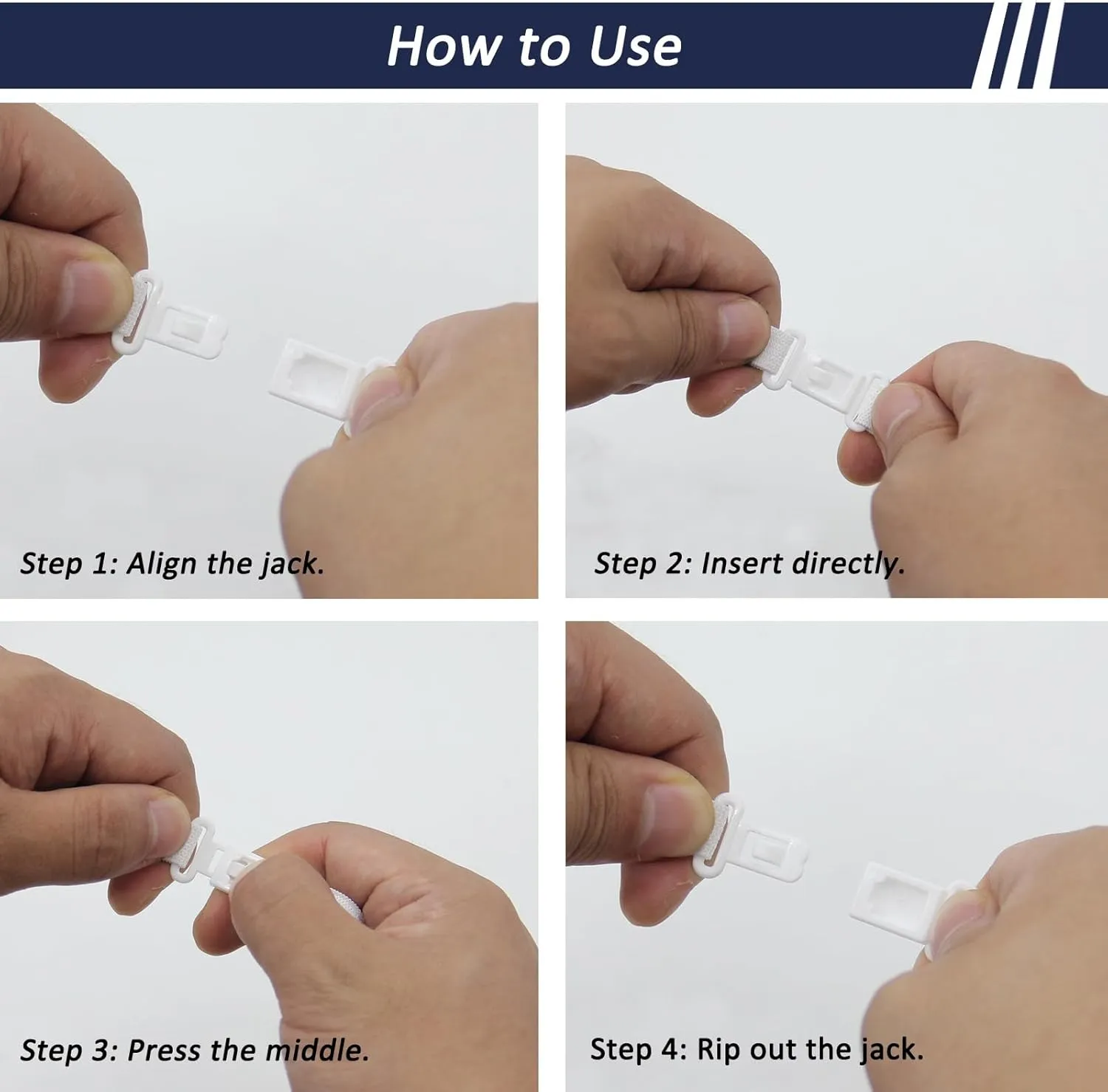 How to Use

Step 1: Align the jack.

Step 2: Insert directly.

Step 3: Press the middle.

Step 4: Rip out the jack.